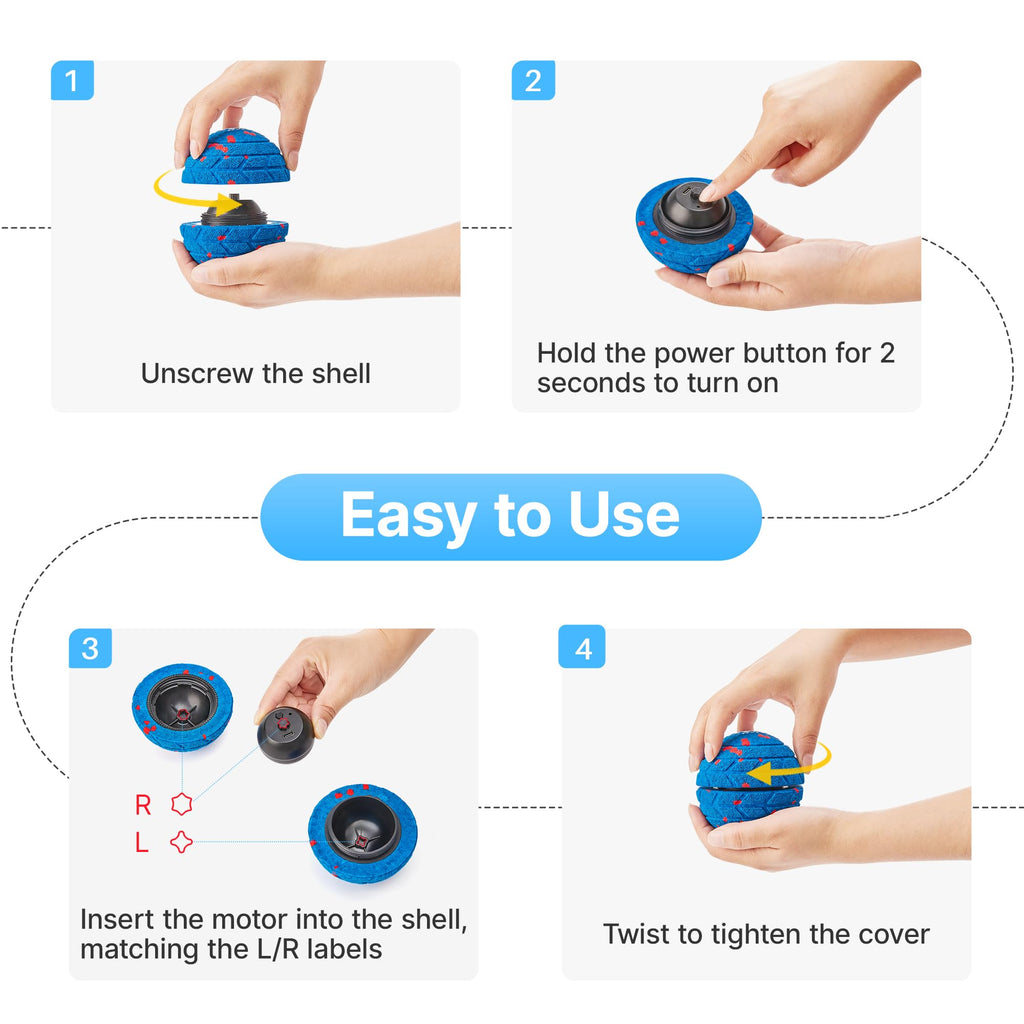 1

Unscrew the shell

2

Hold the power button for 2 seconds to turn on

Easy to Use

3

R

L

Insert the motor into the shell, matching the L/R labels

4

Twist to tighten the cover